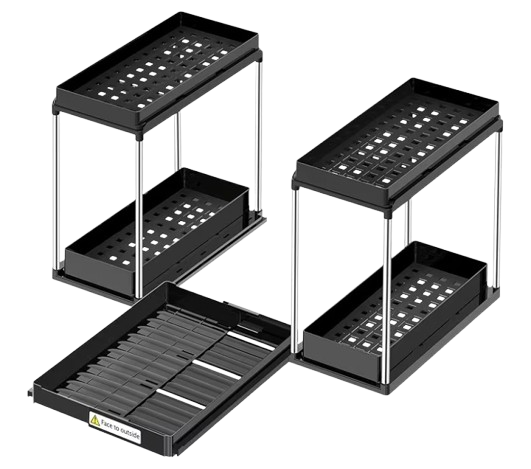 Face to outside